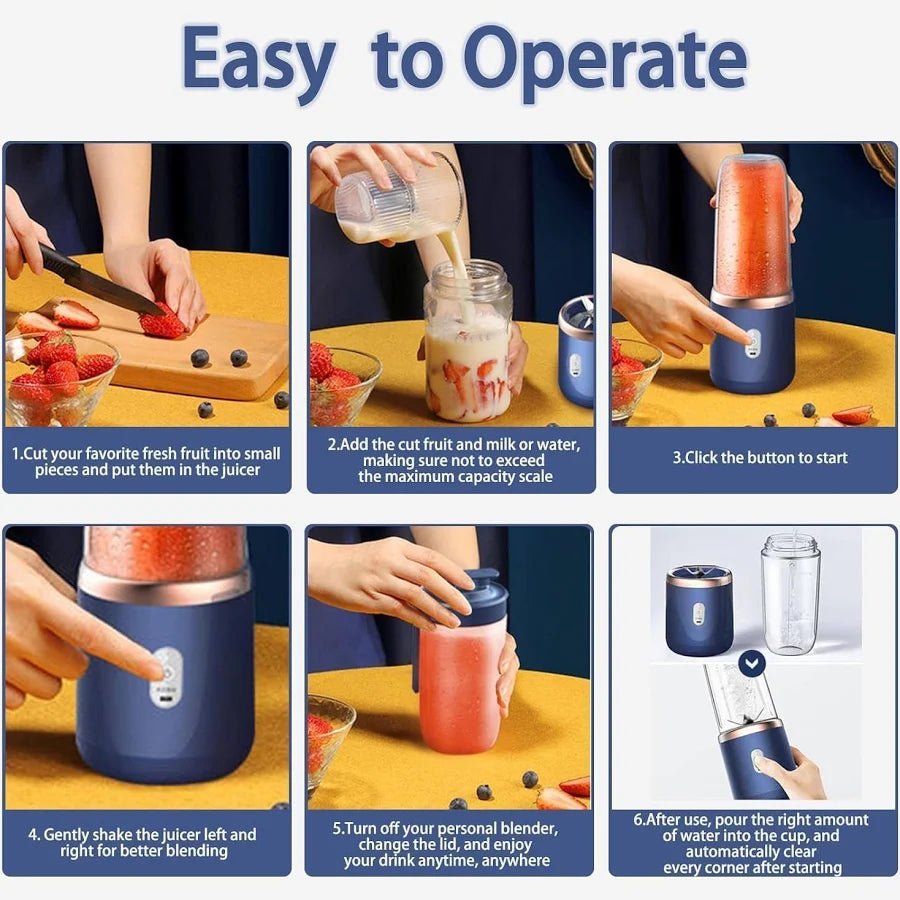 Easy to Operate

1.Cut your favorite fresh fruit into small pieces and put them in the juicer

2.Add the cut fruit and milk or water, making sure not to exceed the maximum capacity scale

3.Click the button to start

4. Gently shake the juicer left and right for better blending

5.Turn off your personal blender, change the lid, and enjoy your drink anytime, anywhere

6.After use, pour the right amount of water into the cup, and automatically clear every corner after starting